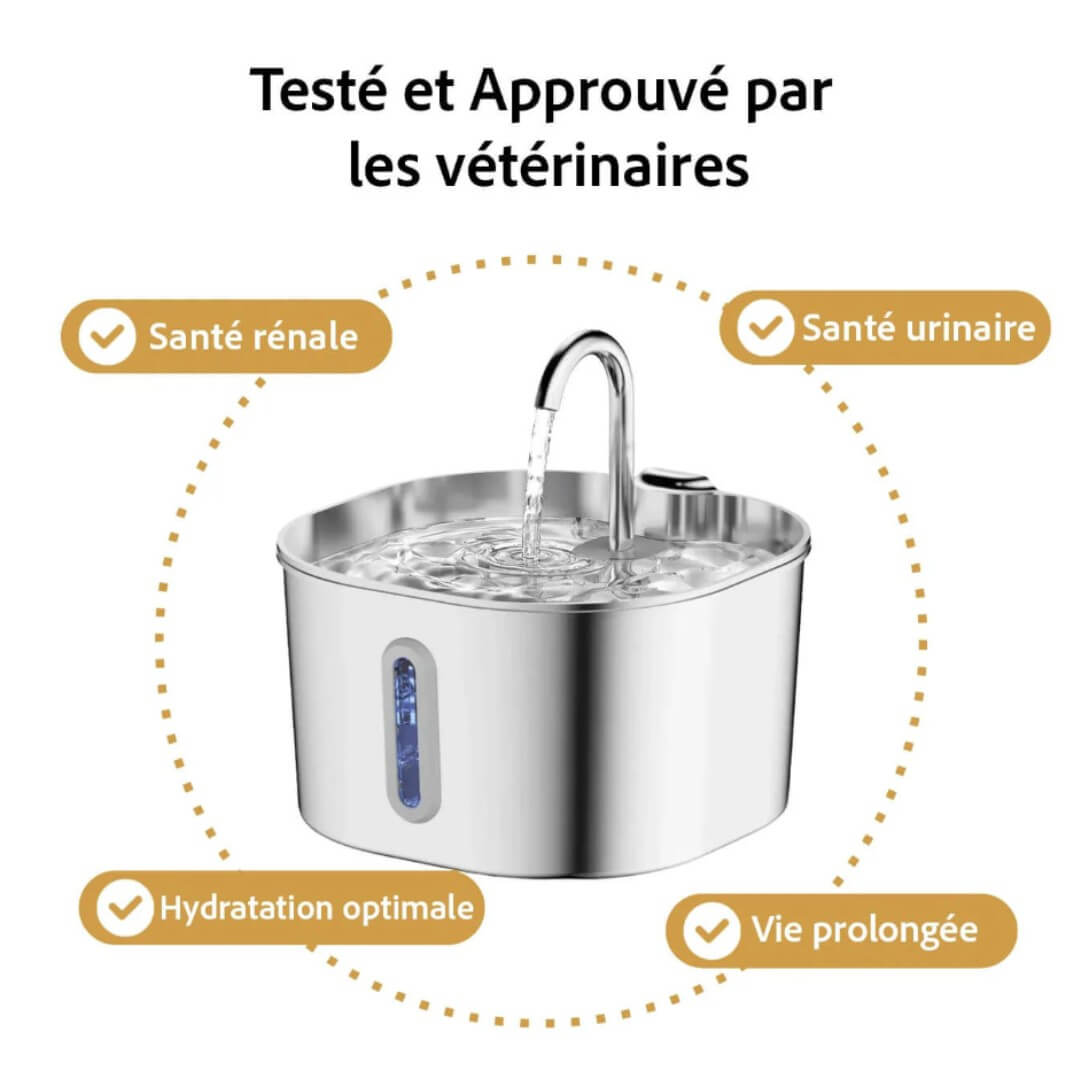 Testé et Approuvé par les vétérinaires

Santé rénale

Santé urinaire

Hydratation optimale

Vie prolongée