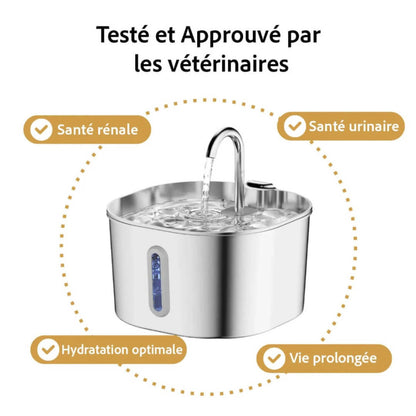 Testé et Approuvé par les vétérinaires

Santé rénale

Santé urinaire

Hydratation optimale

Vie prolongée