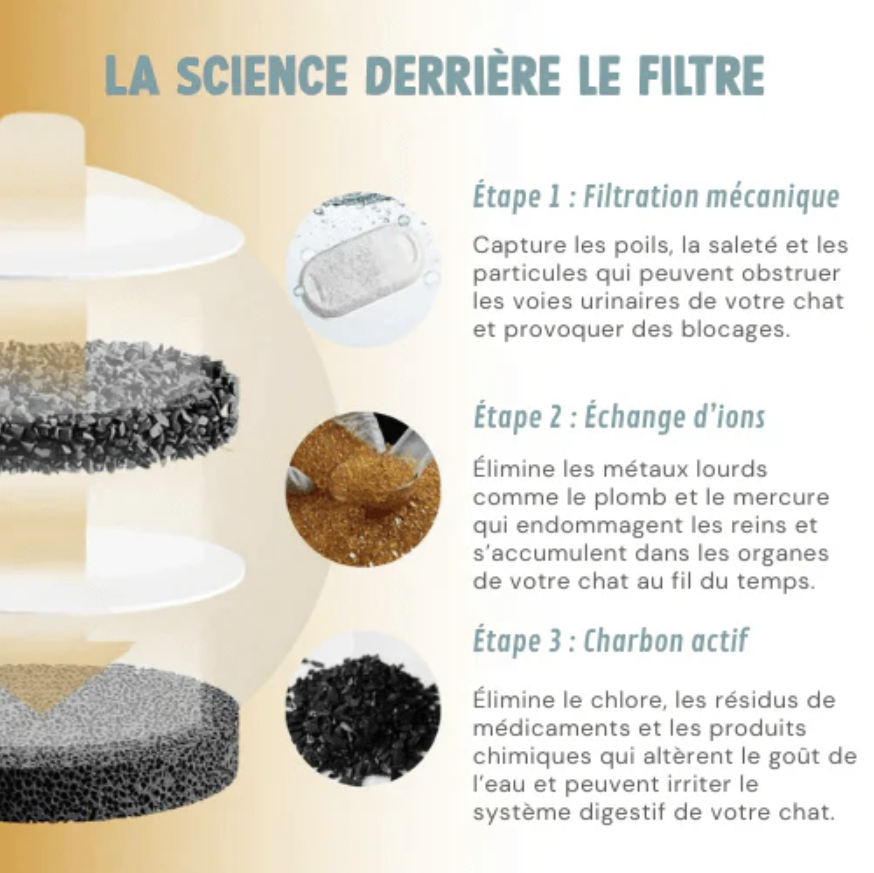 LA SCIENCE DERRIÈRE LE FILTRE

Étape 1 : Filtration mécanique

Capture les poils, la saleté et les particules qui peuvent obstruer les voies urinaires de votre chat et provoquer des blocages.

Étape 2 : Échange d'ions

Élimine les métaux lourds comme le plomb et le mercure qui endommagent les reins et s'accumulent dans les organes de votre chat au fil du temps.

Étape 3 : Charbon actif

Élimine le chlore, les résidus de médicaments et les produits chimiques qui altèrent le goût de l'eau et peuvent irriter le système digestif de votre chat.