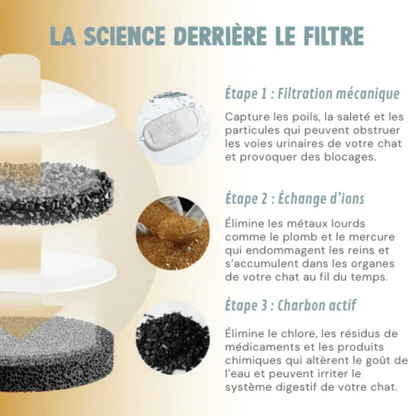 LA SCIENCE DERRIÈRE LE FILTRE

Étape 1 : Filtration mécanique

Capture les poils, la saleté et les particules qui peuvent obstruer les voies urinaires de votre chat et provoquer des blocages.

Étape 2 : Échange d'ions

Élimine les métaux lourds comme le plomb et le mercure qui endommagent les reins et s'accumulent dans les organes de votre chat au fil du temps.

Étape 3 : Charbon actif

Élimine le chlore, les résidus de médicaments et les produits chimiques qui altèrent le goût de l'eau et peuvent irriter le système digestif de votre chat.